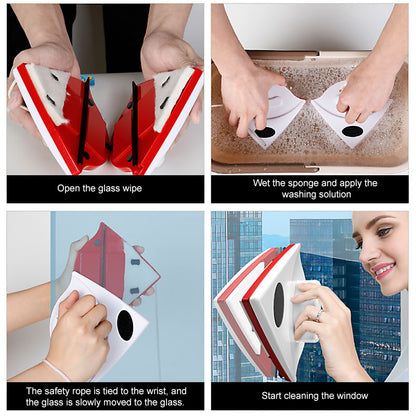 Open the glass wipe

Wet the sponge and apply the washing solution

The safety rope is tied to the wrist, and the glass is slowly moved to the glass.

Start cleaning the window