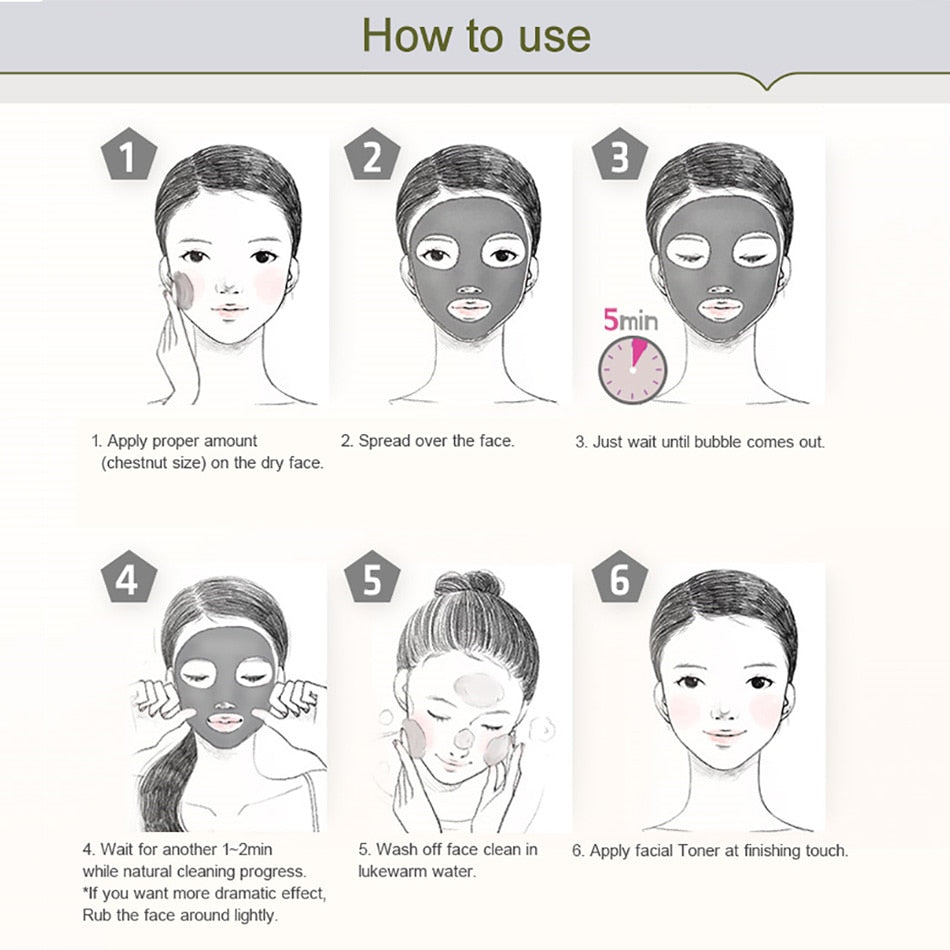 How to use

1

2

3

5min

1. Apply proper amount (chestnut size) on the dry face.

2. Spread over the face.

3. Just wait until bubble comes out.

4

5

6

4. Wait for another 1~2min while natural cleaning progress.
*If you want more dramatic effect, Rub the face around lightly.

5. Wash off face clean in lukewarm water.

6. Apply facial Toner at finishing touch.